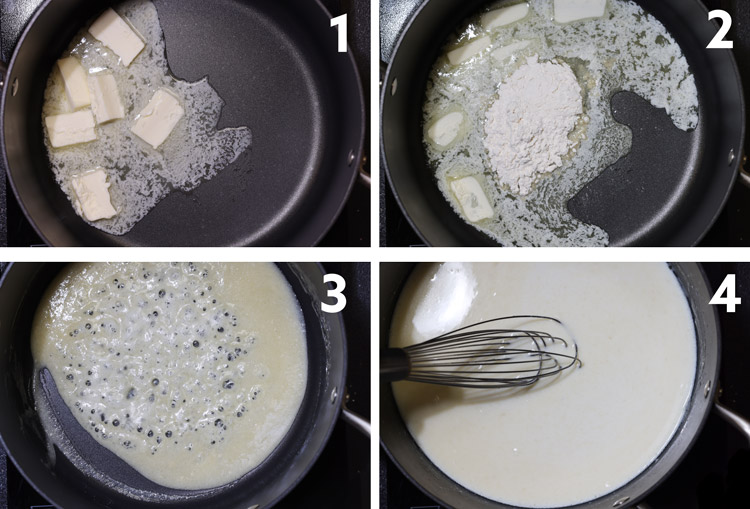 1

2

3

4