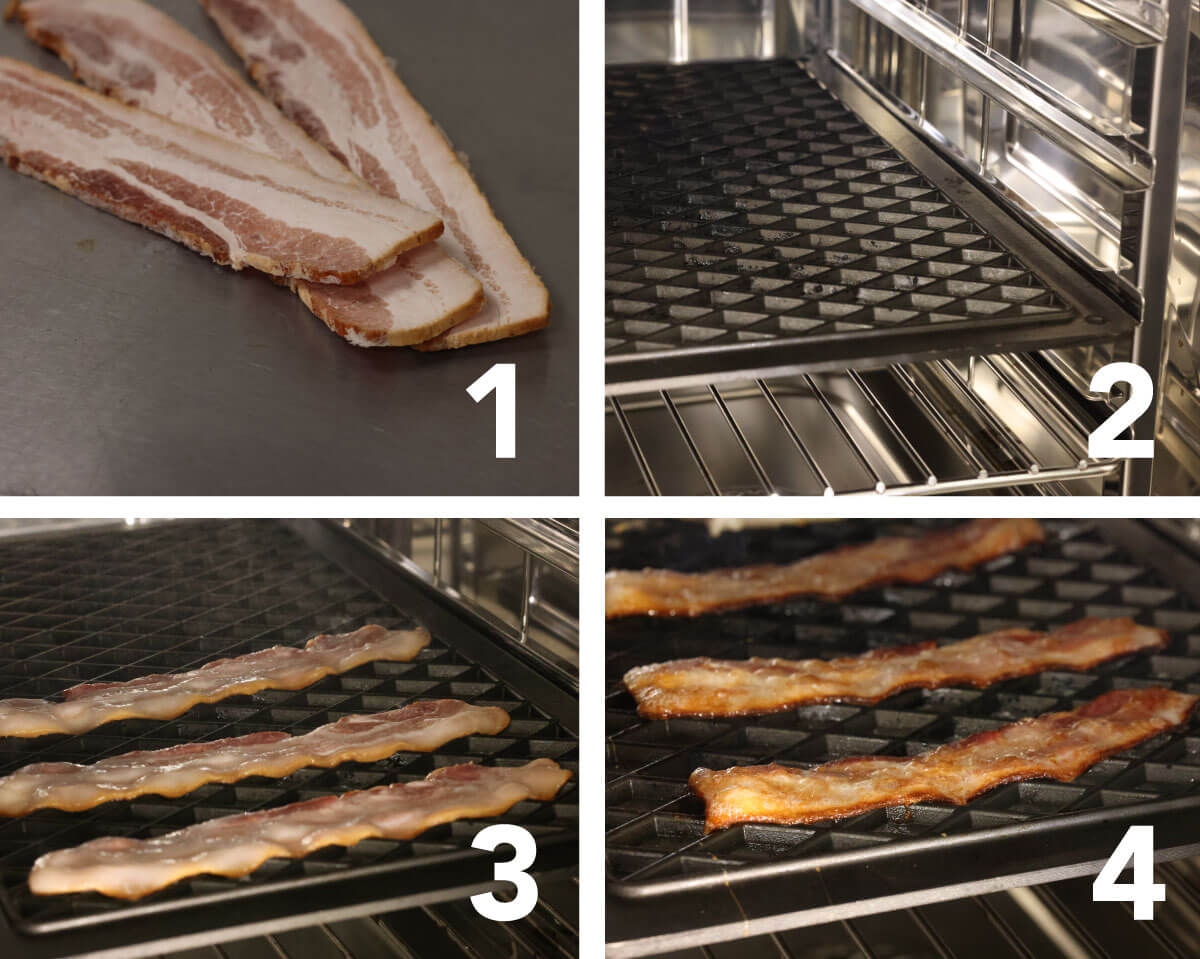 1

2

3

4